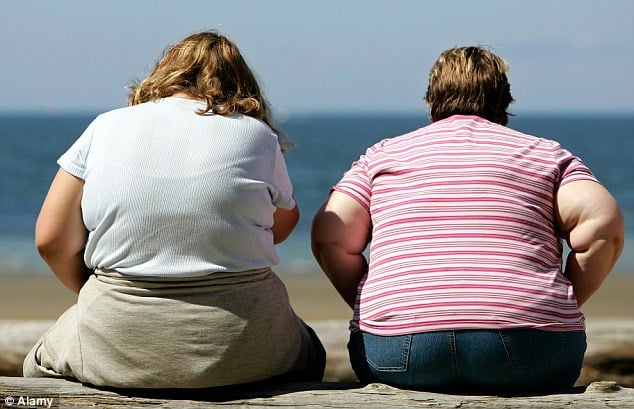 © Alamy