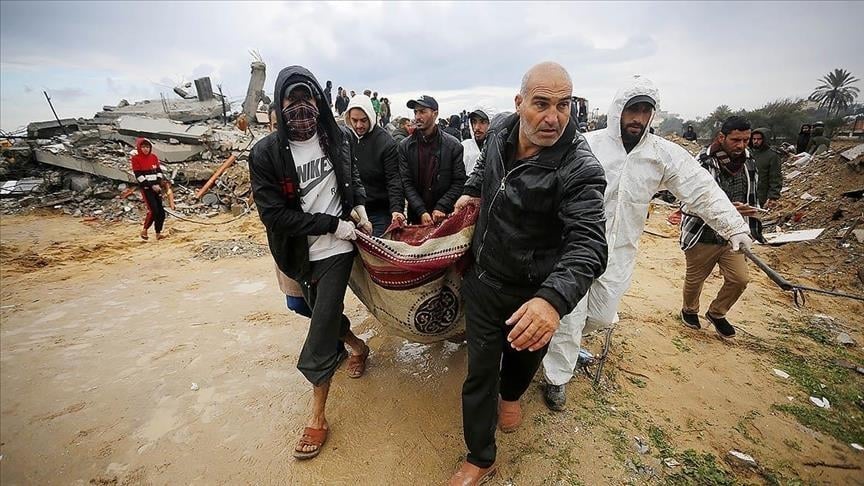 NIKE